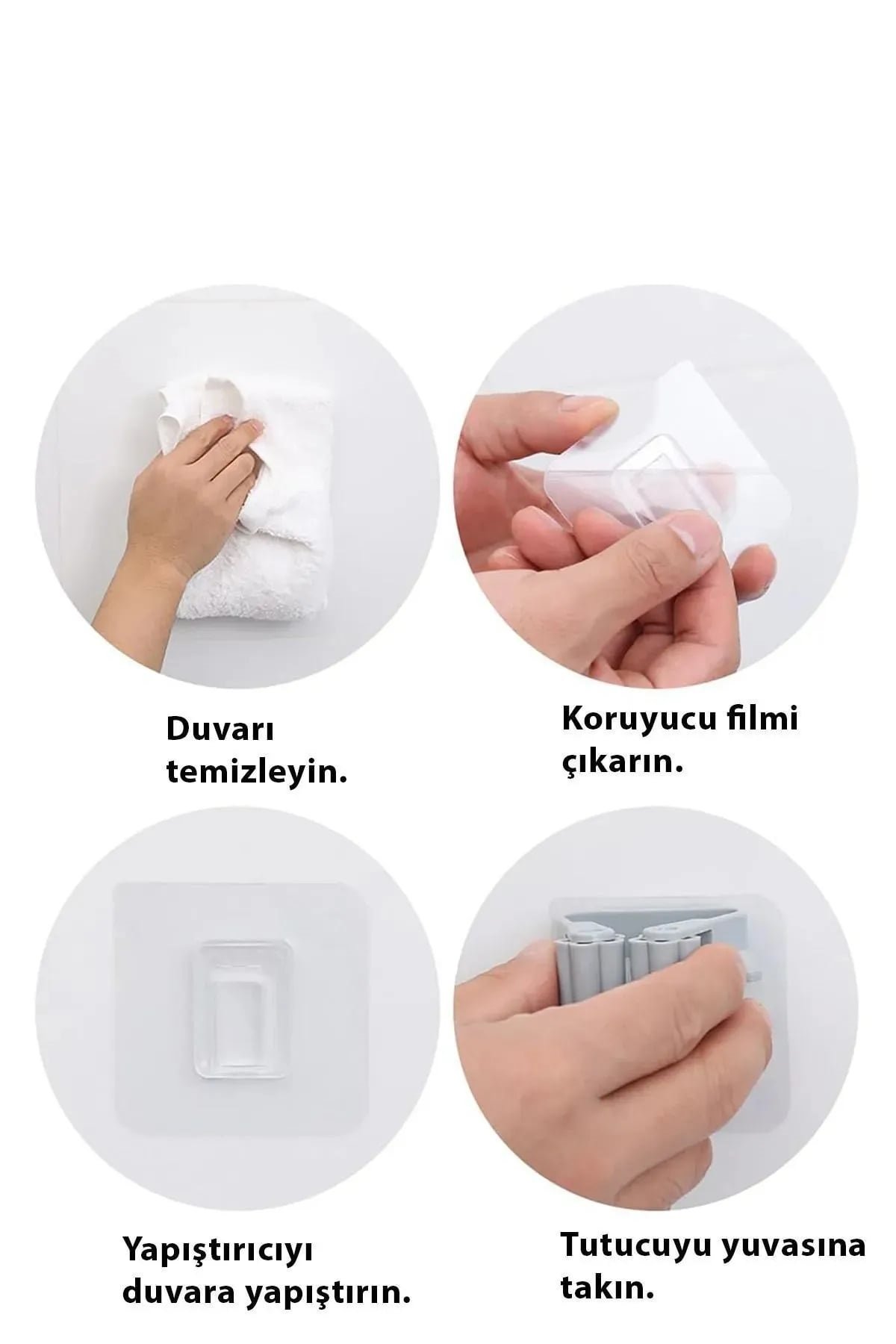 Duvarı temizleyin.

Koruyucu filmi çıkarın.

Yapıştırıcıyı duvara yapıştırın.

Tutucuyu yuvasına takın.