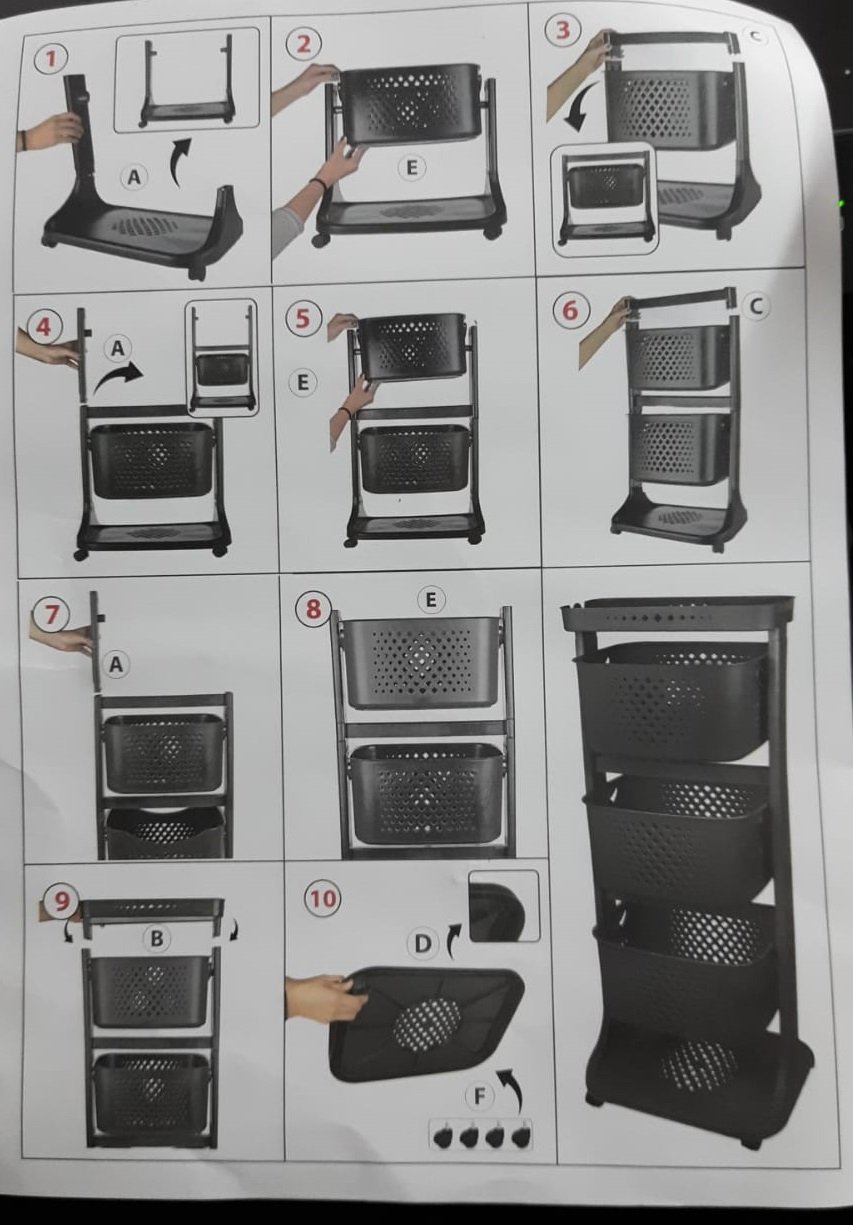 1
A
2
E
3
C
4
A
5
E
6
C
7
A
8
E
9
B
10
D
F