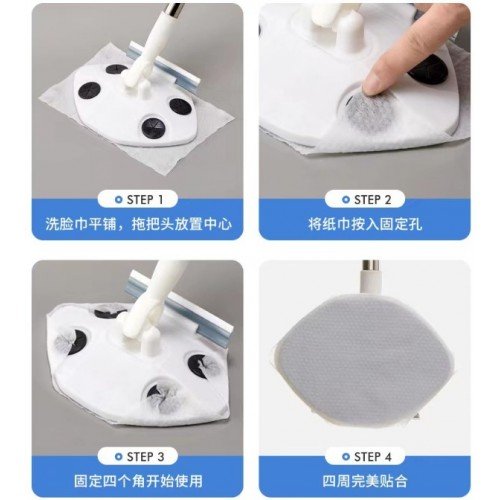 STEP 1
洗脸巾平铺，拖把头放置中心

STEP 2
将纸巾按入固定孔

STEP 3
固定四个角开始使用

STEP 4
四周完美贴合