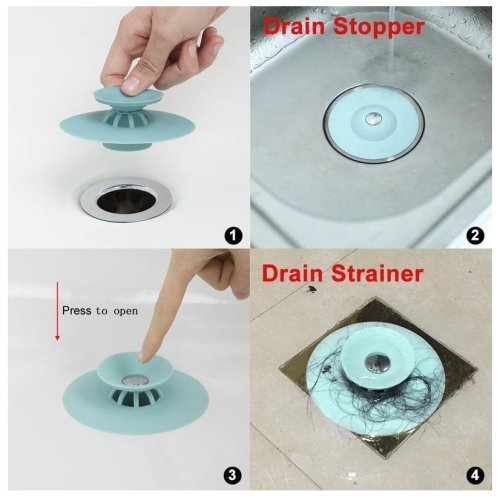 1

Drain Stopper

2

Press to open

3

Drain Strainer

4