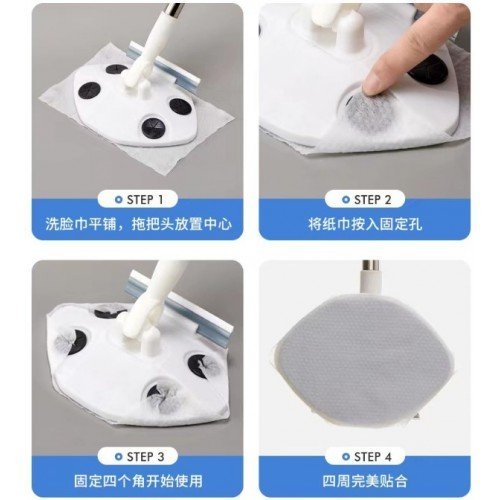 STEP 1
洗脸巾平铺，拖把头放置中心

STEP 2
将纸巾按入固定孔

STEP 3
固定四个角开始使用

STEP 4
四周完美贴合